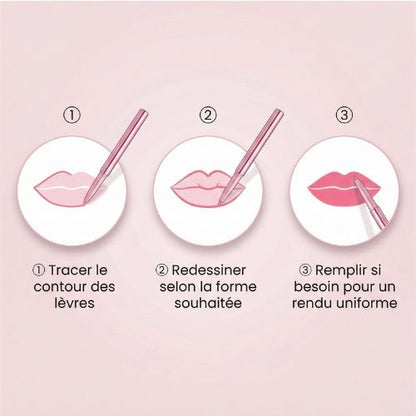 ①

②

③

① Tracer le contour des lèvres

② Redessiner selon la forme souhaitée

③ Remplir si besoin pour un rendu uniforme